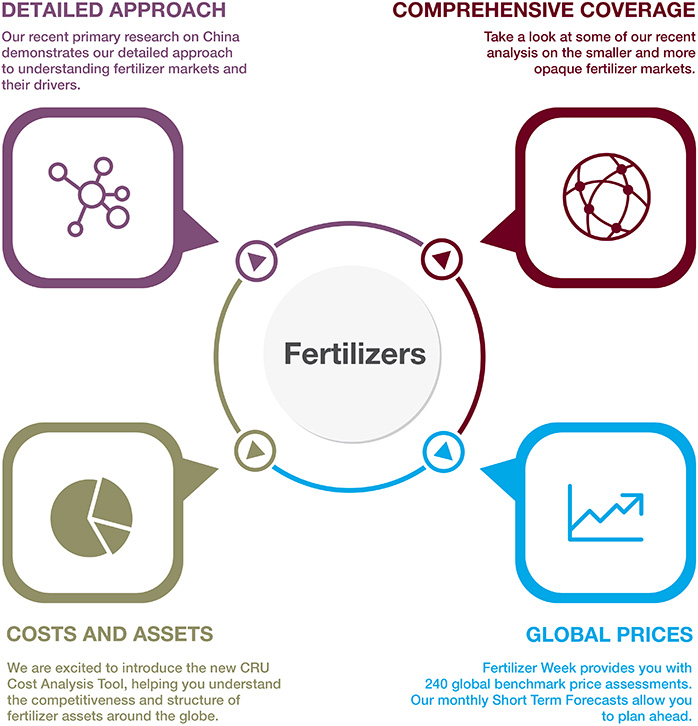 DETAILED APPROACH

Our recent primary research on China demonstrates our detailed approach to understanding fertilizer markets and their drivers.

COMPREHENSIVE COVERAGE

Take a look at some of our recent analysis on the smaller and more opaque fertilizer markets.

Fertilizers

COSTS AND ASSETS

We are excited to introduce the new CRU Cost Analysis Tool, helping you understand the competitiveness and structure of fertilizer assets around the globe.

GLOBAL PRICES

Fertilizer Week provides you with 240 global benchmark price assessments. Our monthly Short Term Forecasts allow you to plan ahead.